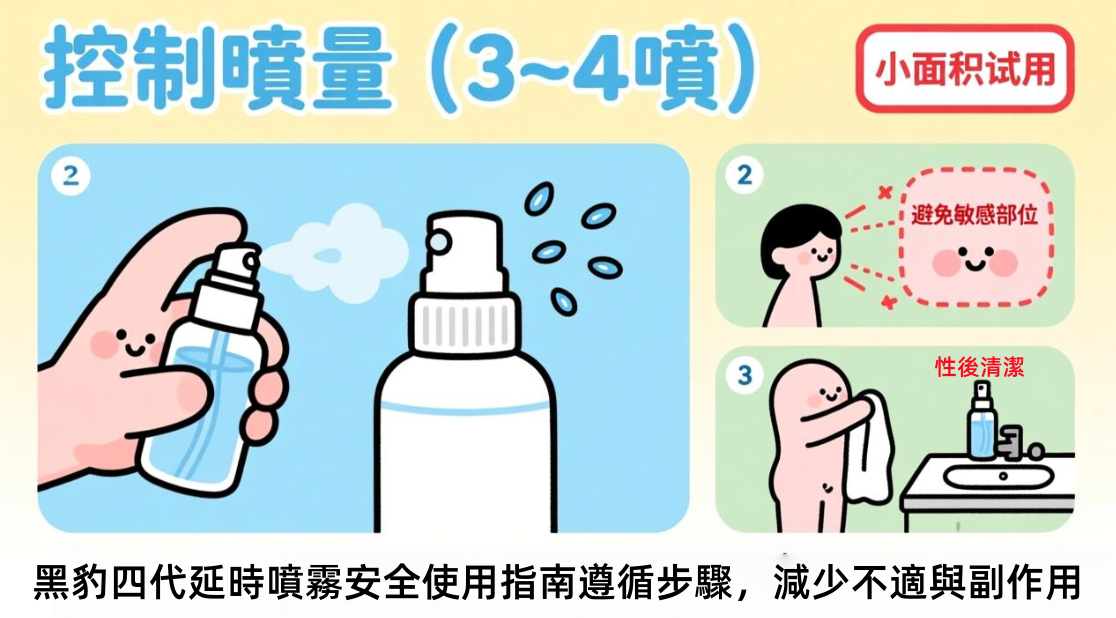 控制噴量（3~4噴）

小面积试用

2

2

避免敏感部位

3

性後清潔

黑豹四代延時噴霧安全使用指南遵循步驟，減少不適與副作用